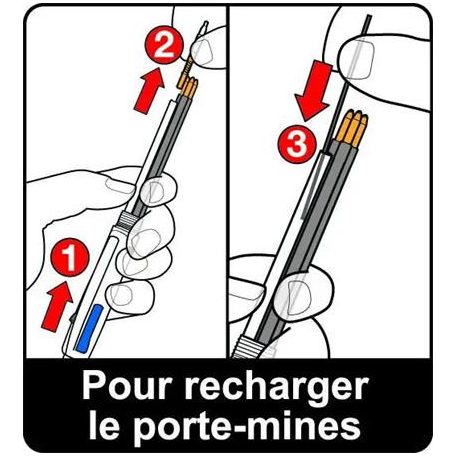 2

1

3

Pour recharger le porte-mines