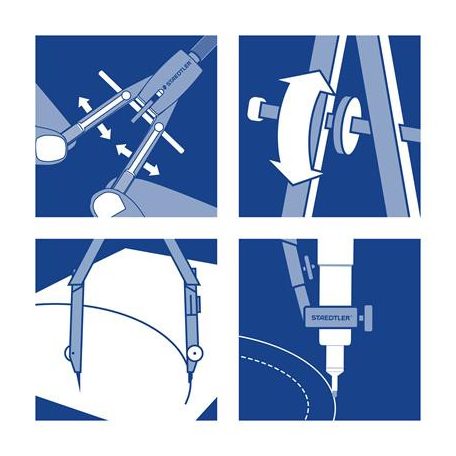 STAEDTLER

STAEDTLER